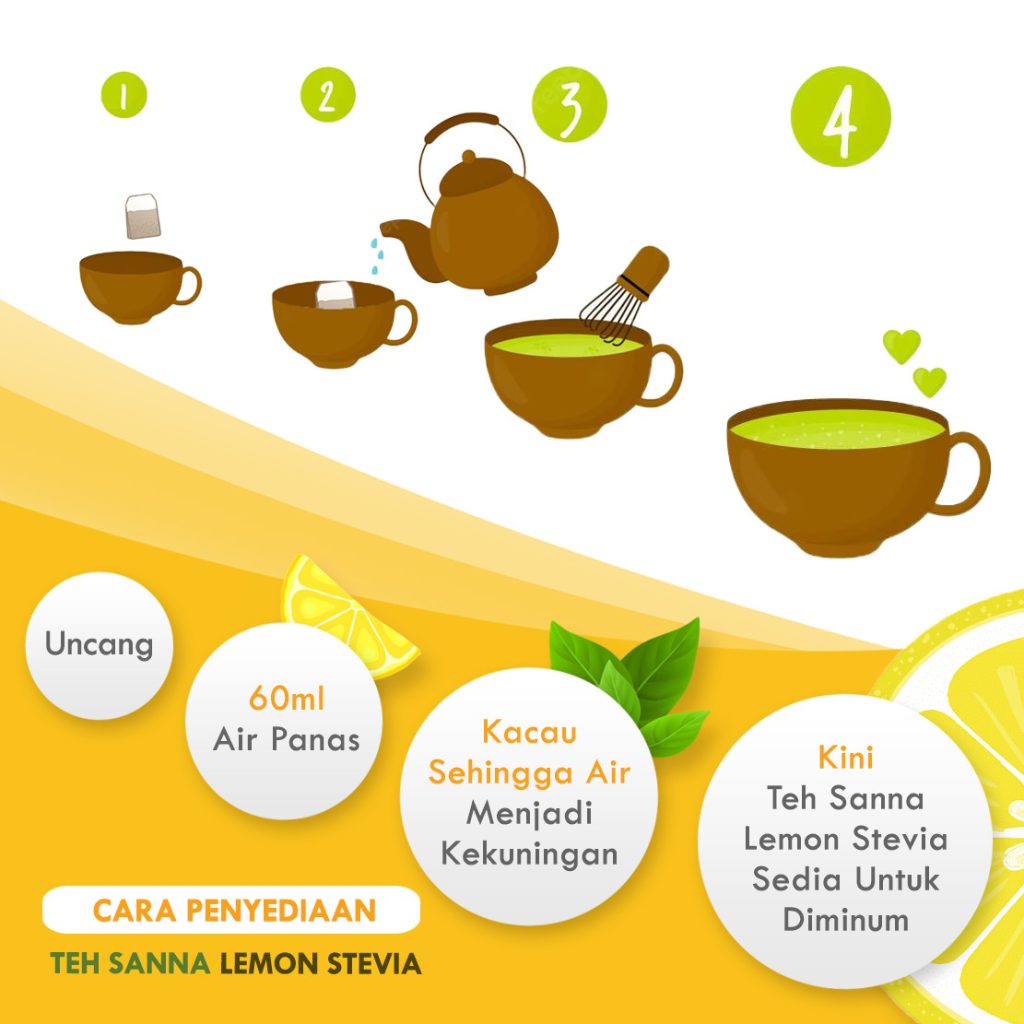 1 2 3 4

Uncang

60ml
Air Panas

Kacau
Sehingga Air
Menjadi
Kekuningan

Kini
Teh Sanna
Lemon Stevia
Sedia Untuk
Diminum

CARA PENYEDIAAN

TEH SANNA LEMON STEVIA